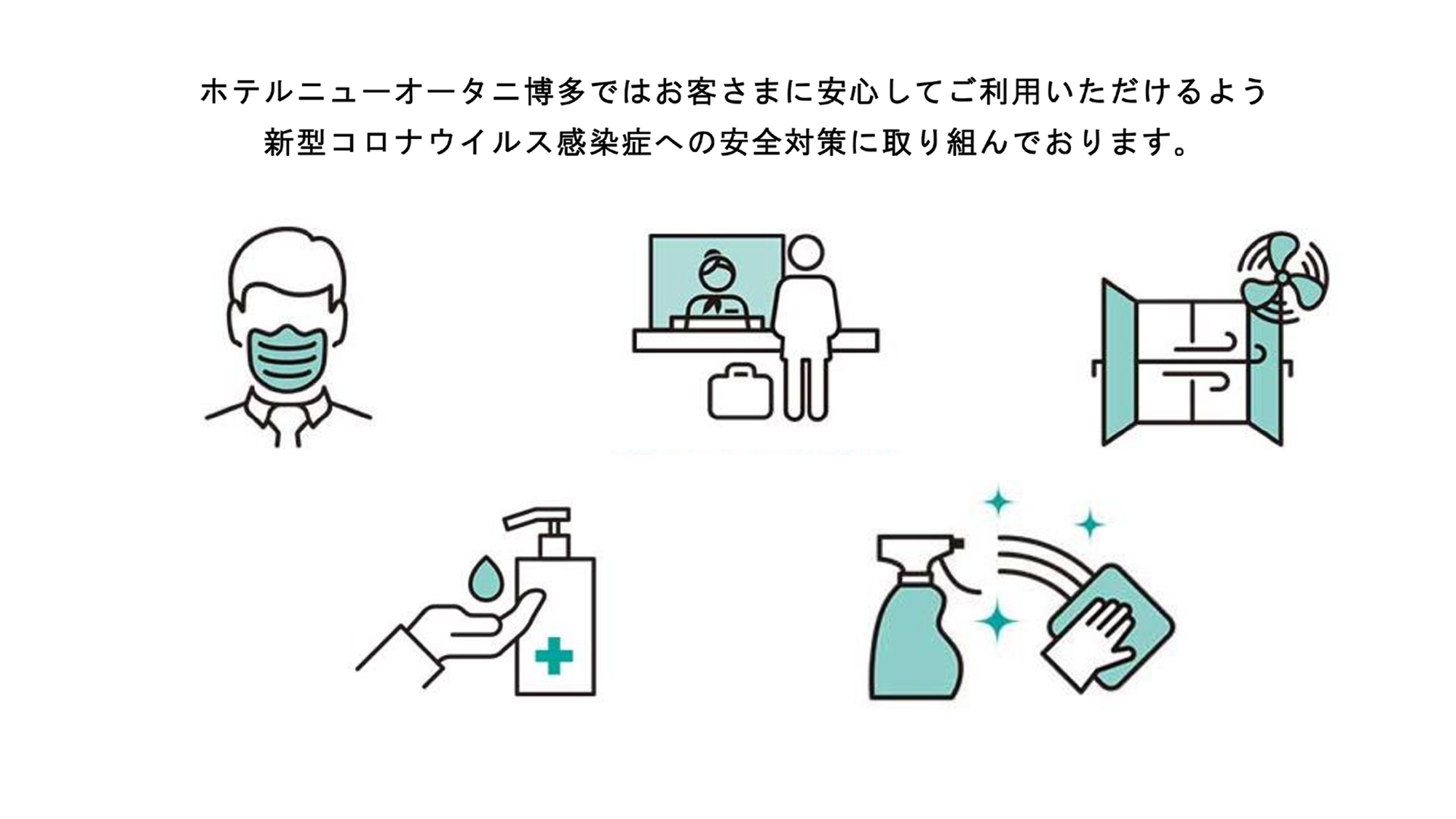 ホテルニューオータニ博多ではお客さまに安心してご利用いただけるよう
新型コロナウイルス感染症への安全対策に取り組んでおります。