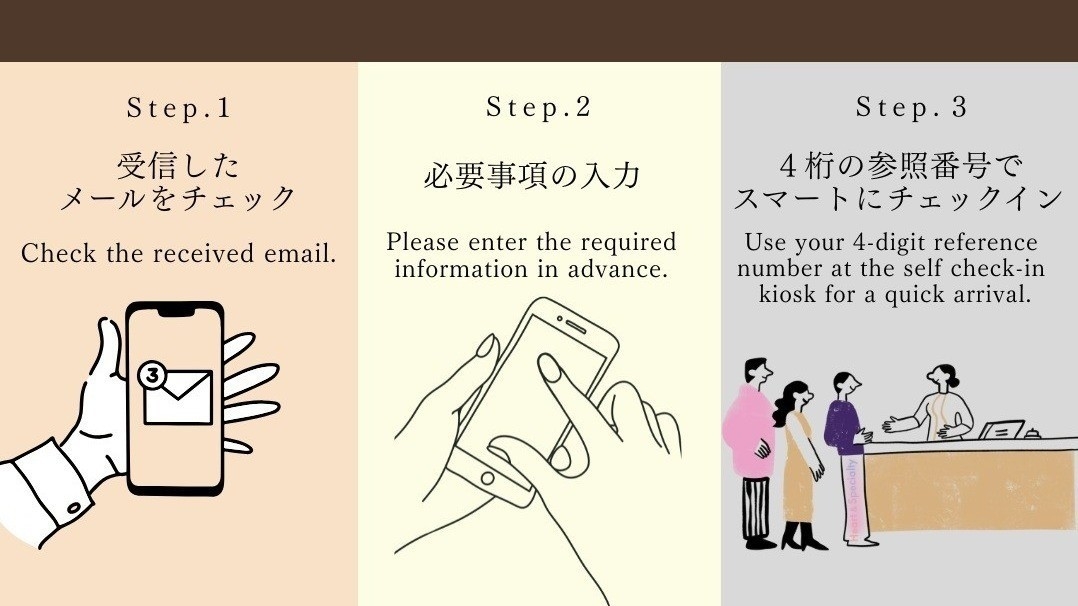 Step.1

受信した
メールをチェック

Check the received email.

3

Step.2

必要事項の入力

Please enter the required information in advance.

Step. 3

4桁の参照番号で
スマートにチェックイン

Use your 4-digit reference number at the self check-in kiosk for a quick arrival.