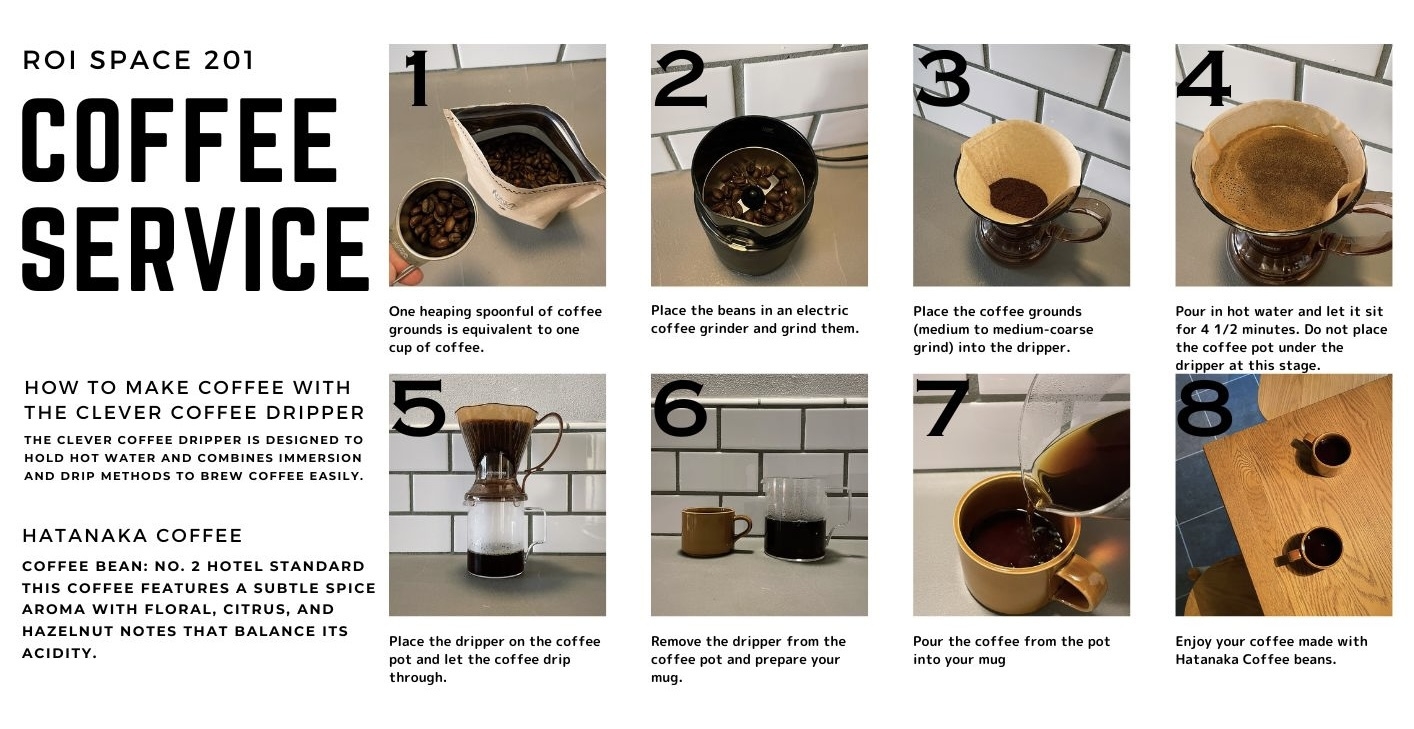 ROI SPACE 201

COFFEE SERVICE

HOW TO MAKE COFFEE WITH THE CLEVER COFFEE DRIPPER

THE CLEVER COFFEE DRIPPER IS DESIGNED TO HOLD HOT WATER AND COMBINES IMMERSION AND DRIP METHODS TO BREW COFFEE EASILY.

HATANAKA COFFEE

COFFEE BEAN: NO. 2 HOTEL STANDARD
THIS COFFEE FEATURES A SUBTLE SPICE AROMA WITH FLORAL, CITRUS, AND HAZELNUT NOTES THAT BALANCE ITS ACIDITY.

1

One heaping spoonful of coffee grounds is equivalent to one cup of coffee.

2

Place the beans in an electric coffee grinder and grind them.

3

Place the coffee grounds (medium to medium-coarse grind) into the dripper.

4

Pour in hot water and let it sit for 4 1/2 minutes. Do not place the coffee pot under the dripper at this stage.

5

Place the dripper on the coffee pot and let the coffee drip through.

6

Remove the dripper from the coffee pot and prepare your mug.

7

Pour the coffee from the pot into your mug

8

Enjoy your coffee made with Hatanaka Coffee beans.