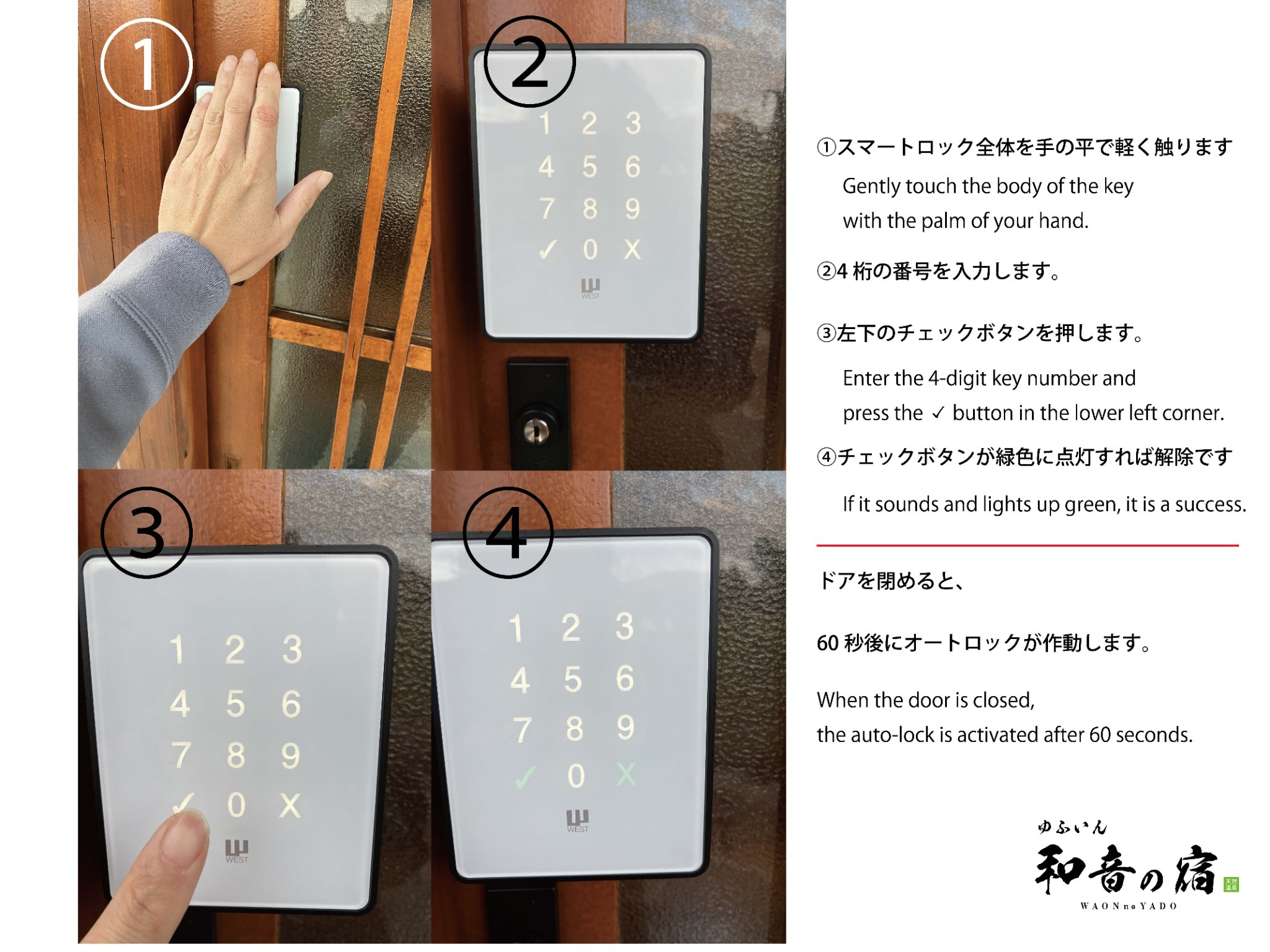 ①

②

1 2 3
4 5 6
7 8 9
✓ 0 X

WEST

③

1 2 3
4 5 6
7 8 9
✓ 0 X

WEST

④

1 2 3
4 5 6
7 8 9
✓ 0 X

WEST

①スマートロック全体を手の平で軽く触ります

Gently touch the body of the key with the palm of your hand.

②4 桁の番号を入力します。

③左下のチェックボタンを押します。

Enter the 4-digit key number and press the ✓ button in the lower left corner.

④チェックボタンが緑色に点灯すれば解除です

If it sounds and lights up green, it is a success.

ドアを閉めると、

60 秒後にオートロックが作動します。

When the door is closed,
the auto-lock is activated after 60 seconds.

ゆふいん
和音の宿
天然温泉
WAONnoYADO