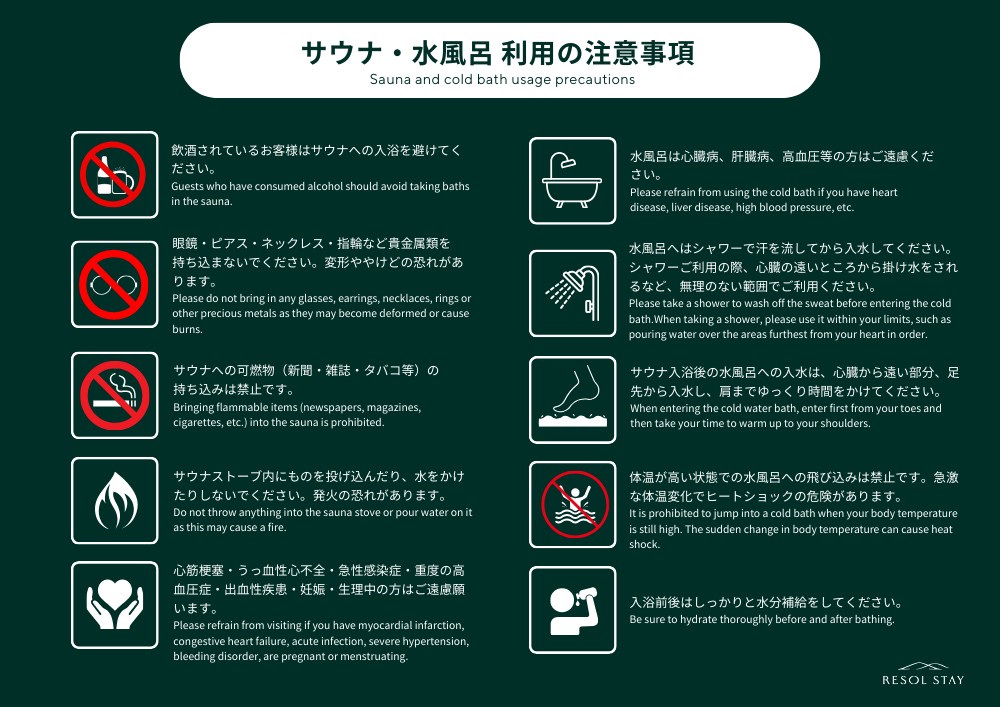 サウナ・水風呂 利用の注意事項
Sauna and cold bath usage precautions

飲酒されているお客様はサウナへの入浴を避けてください。
Guests who have consumed alcohol should avoid taking baths in the sauna.

眼鏡・ピアス・ネックレス・指輪など貴金属類を持ち込まないでください。変形ややけどの恐れがあります。
Please do not bring in any glasses, earrings, necklaces, rings or other precious metals as they may become deformed or cause burns.

サウナへの可燃物（新聞・雑誌・タバコ等）の持ち込みは禁止です。
Bringing flammable items (newspapers, magazines, cigarettes, etc.) into the sauna is prohibited.

サウナストーブ内にものを投げ込んだり、水をかけたりしないでください。発火の恐れがあります。
Do not throw anything into the sauna stove or pour water on it as this may cause a fire.

心筋梗塞・うっ血性心不全・急性感染症・重度の高血圧症・出血性疾患・妊娠・生理中の方はご遠慮願います。
Please refrain from visiting if you have myocardial infarction, congestive heart failure, acute infection, severe hypertension, bleeding disorder, are pregnant or menstruating.

水風呂は心臓病、肝臓病、高血圧等の方はご遠慮ください。
Please refrain from using the cold bath if you have heart disease, liver disease, high blood pressure, etc.

水風呂へはシャワーで汗を流してから入水してください。シャワーご利用の際、心臓の遠いところから掛け水をされるなど、無理のない範囲でご利用ください。
Please take a shower to wash off the sweat before entering the cold bath.When taking a shower, please use it within your limits, such as pouring water over the areas furthest from your heart in order.

サウナ入浴後の水風呂への入水は、心臓から遠い部分、足先から入水し、肩までゆっくり時間をかけてください。
When entering the cold water bath, enter first from your toes and then take your time to warm up to your shoulders.

体温が高い状態での水風呂への飛び込みは禁止です。急激な体温変化でヒートショックの危険があります。
It is prohibited to jump into a cold bath when your body temperature is still high. The sudden change in body temperature can cause heat shock.

入浴前後はしっかりと水分補給をしてください。
Be sure to hydrate thoroughly before and after bathing.

RESOL STAY