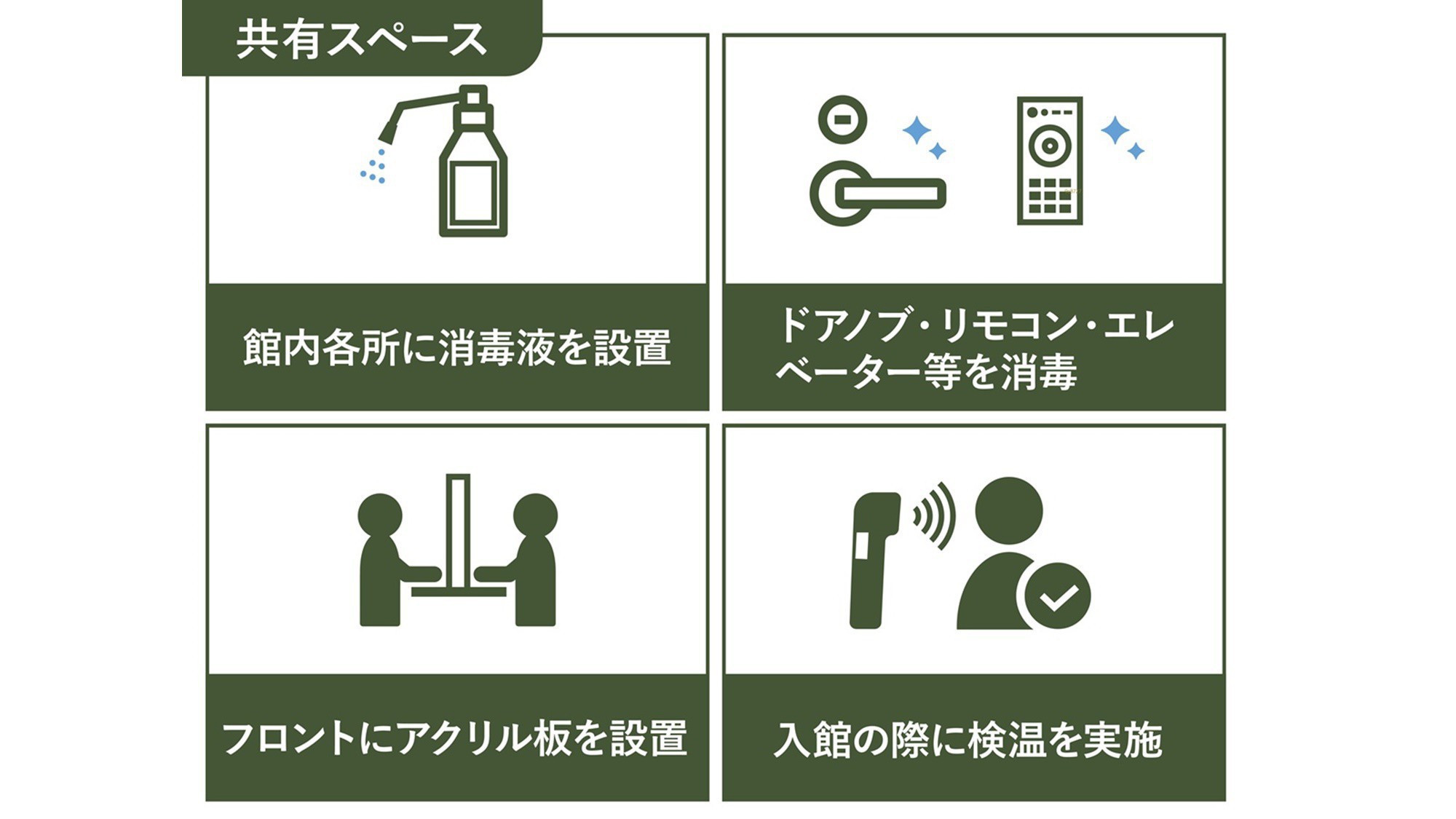 共有スペース

館内各所に消毒液を設置

ドアノブ・リモコン・エレベーター等を消毒

フロントにアクリル板を設置

入館の際に検温を実施