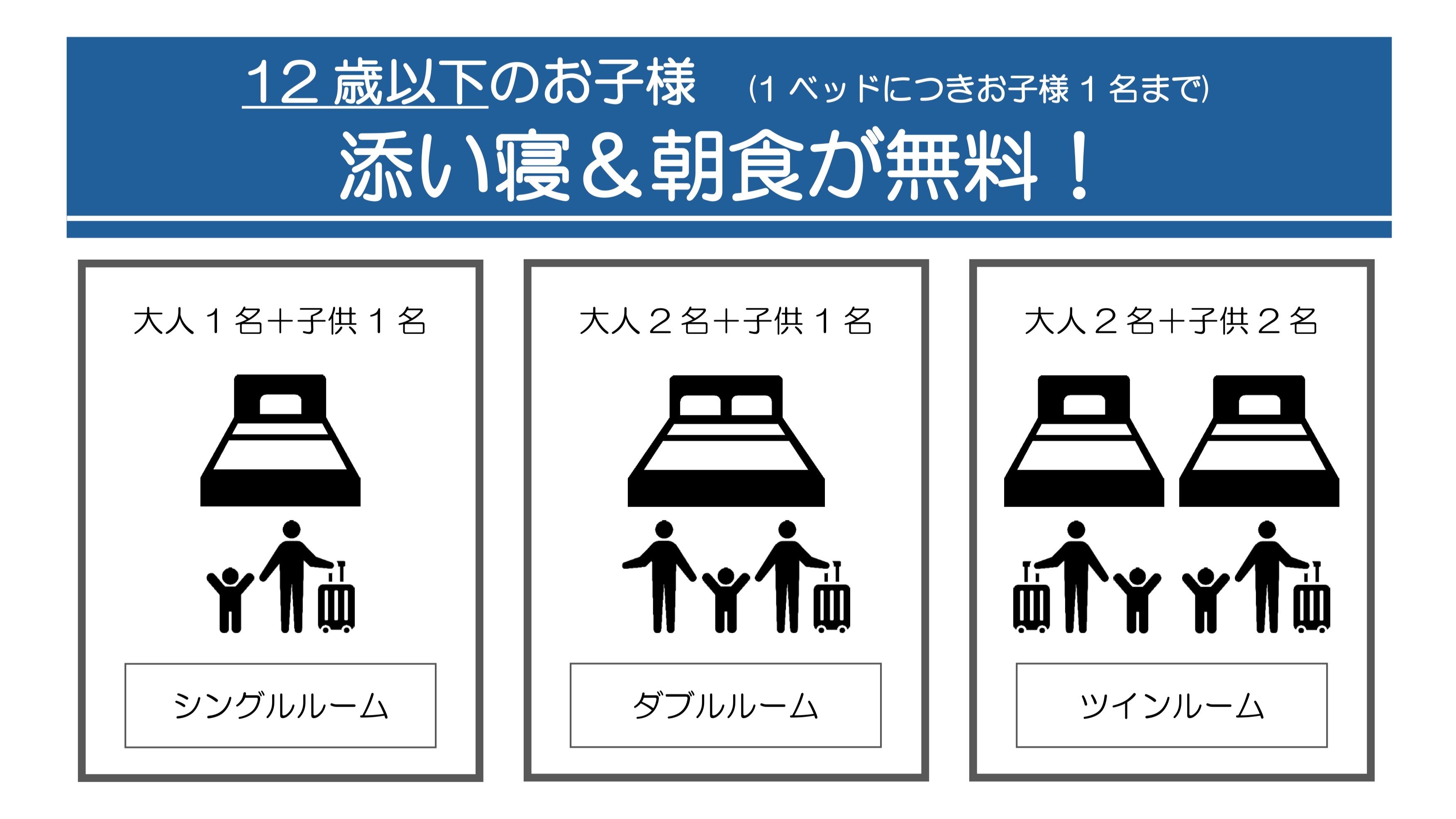 12 歳以下のお子様 (1 ベッドにつきお子様 1 名まで)
添い寝＆朝食が無料！

大人１名+子供１名

シングルルーム

大人２名+子供１名

ダブルルーム

大人２名+子供２名

ツインルーム